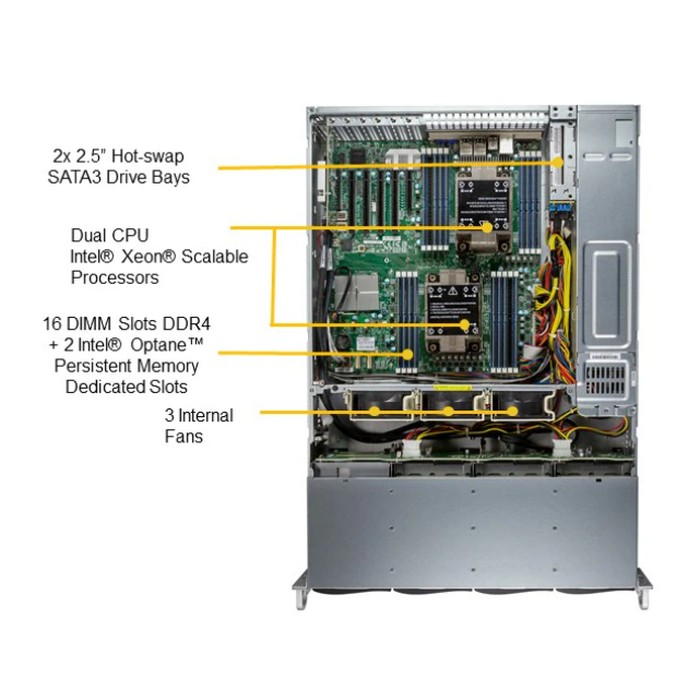 2x 2.5" Hot-swap SATA3 Drive Bays

Dual CPU Intel® Xeon® Scalable Processors

16 DIMM Slots DDR4 + 2 Intel® Optane™ Persistent Memory Dedicated Slots

3 Internal Fans